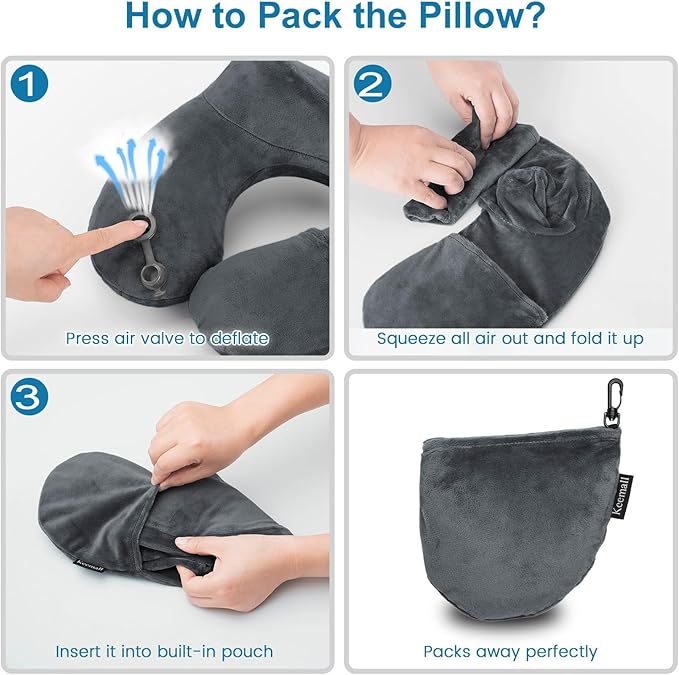 How to Pack the Pillow?

1

Press air valve to deflate

2

Squeeze all air out and fold it up

3

Keemall

Insert it into built-in pouch

Keemall

Packs away perfectly