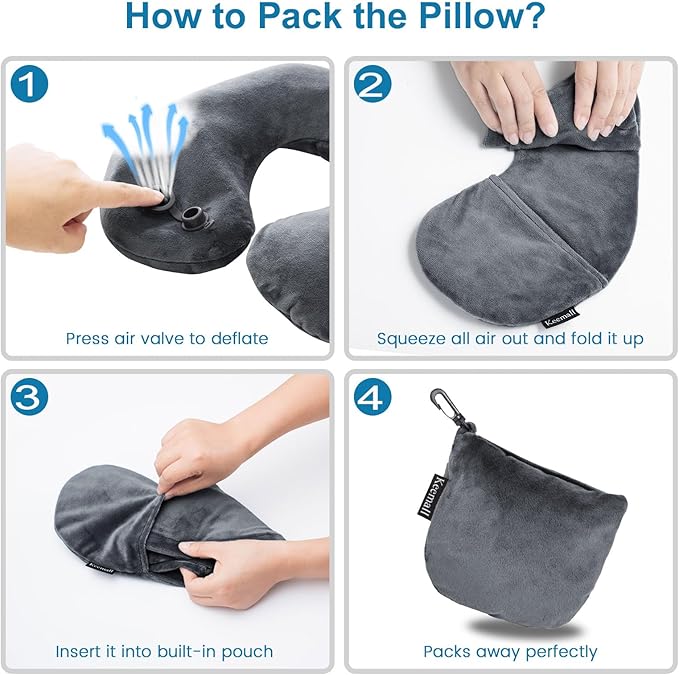 How to Pack the Pillow?

1

Press air valve to deflate

2

Keemall

Squeeze all air out and fold it up

3

Keemall

Insert it into built-in pouch

4

Keemall

Packs away perfectly