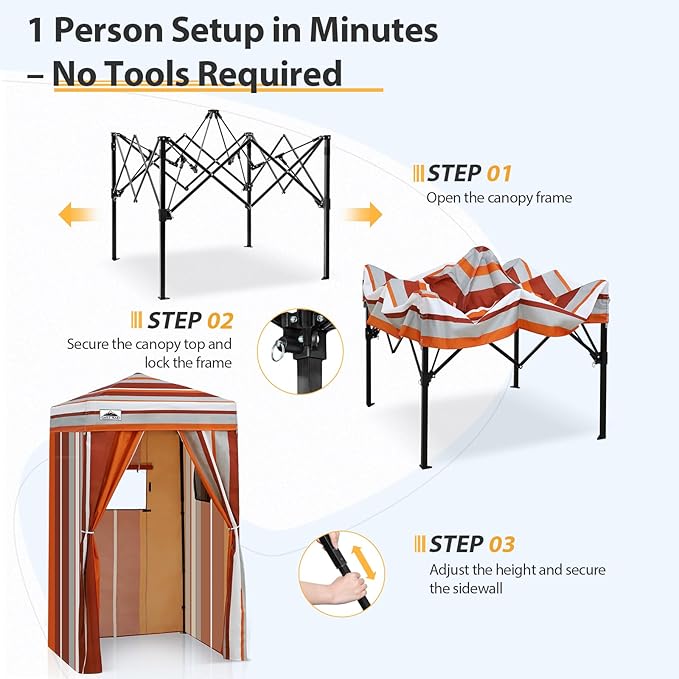 1 Person Setup in Minutes – No Tools Required

STEP 01
Open the canopy frame

STEP 02
Secure the canopy top and lock the frame

STEP 03
Adjust the height and secure the sidewall