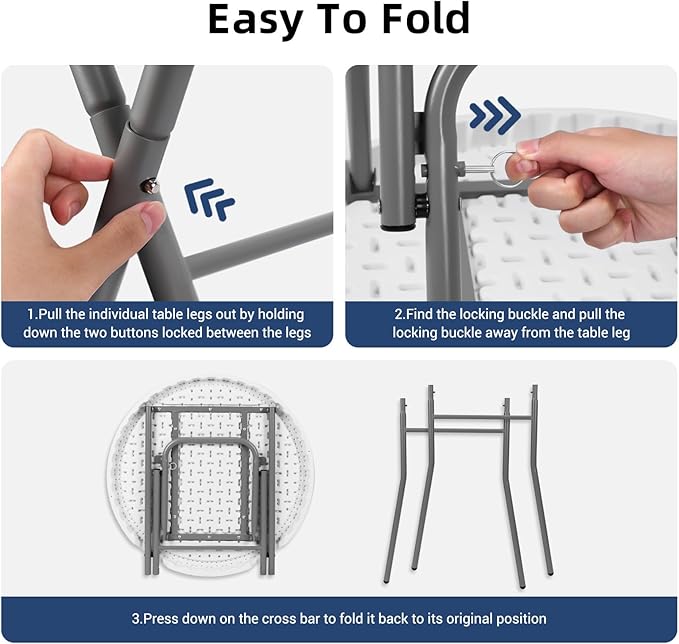 Easy To Fold

1.Pull the individual table legs out by holding down the two buttons locked between the legs

2.Find the locking buckle and pull the locking buckle away from the table leg

3.Press down on the cross bar to fold it back to its original position