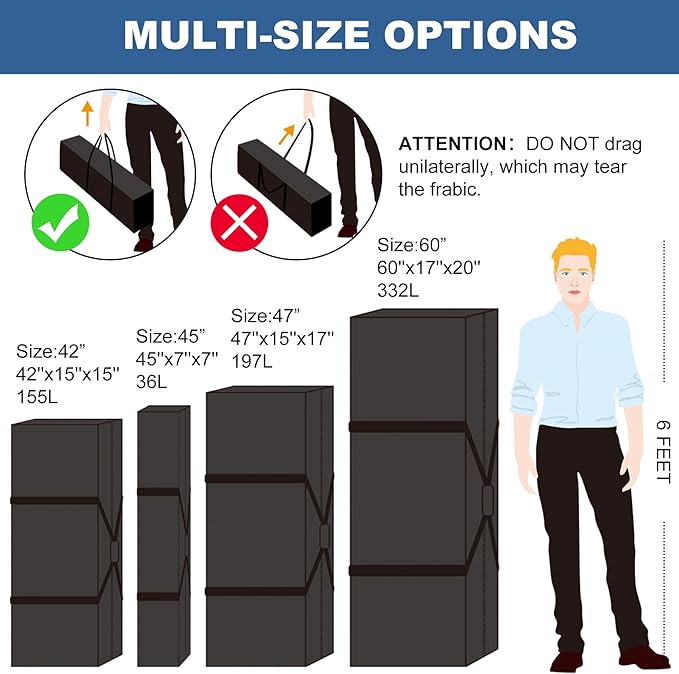 MULTI-SIZE OPTIONS

ATTENTION: DO NOT drag unilaterally, which may tear the frabic.

Size:42”
42"x15"x15"
155L

Size:45”
45"x7"x7"
36L

Size:47”
47"x15"x17"
197L

Size:60”
60"x17"x20"
332L

6 FEET