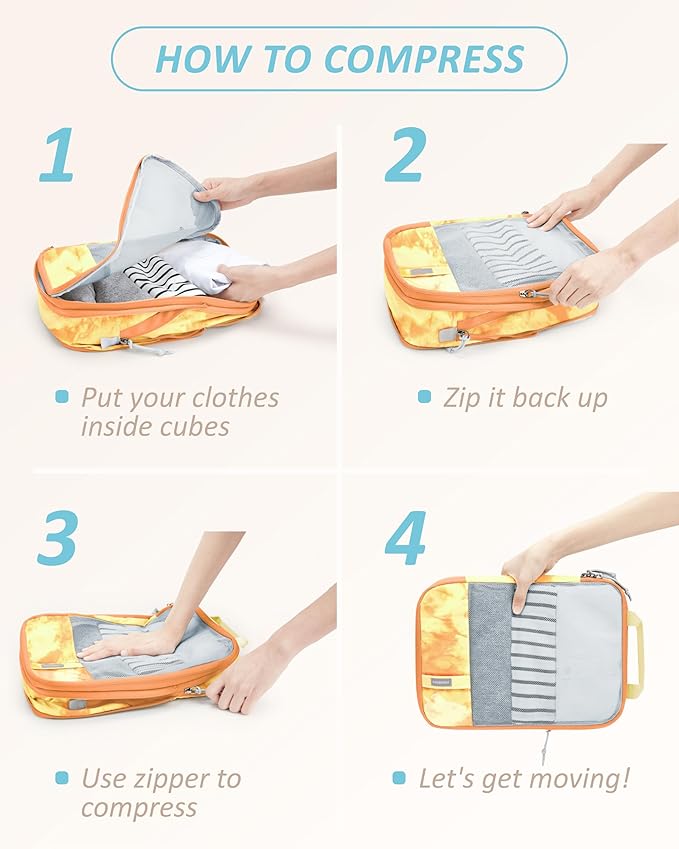 HOW TO COMPRESS

1

Put your clothes inside cubes

2

Zip it back up

3

Use zipper to compress

4

Let's get moving!