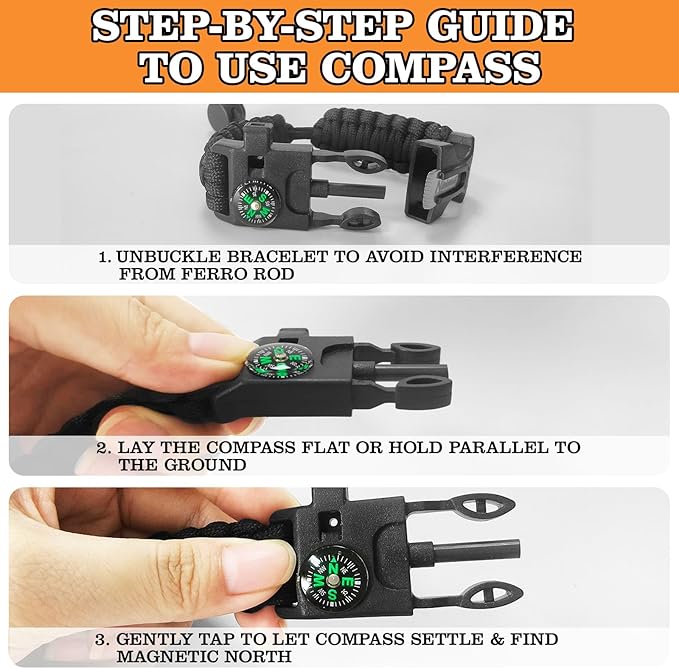 STEP-BY-STEP GUIDE TO USE COMPASS

1. UNBUCKLE BRACELET TO AVOID INTERFERENCE FROM FERRO ROD

2. LAY THE COMPASS FLAT OR HOLD PARALLEL TO THE GROUND

3. GENTLY TAP TO LET COMPASS SETTLE & FIND MAGNETIC NORTH