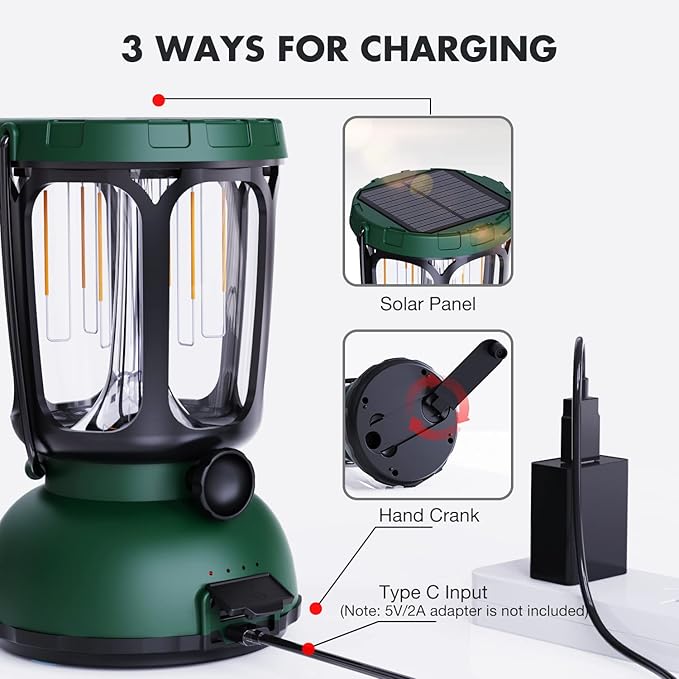 3 WAYS FOR CHARGING

Solar Panel

Hand Crank

Type C Input
(Note: 5V/2A adapter is not included)