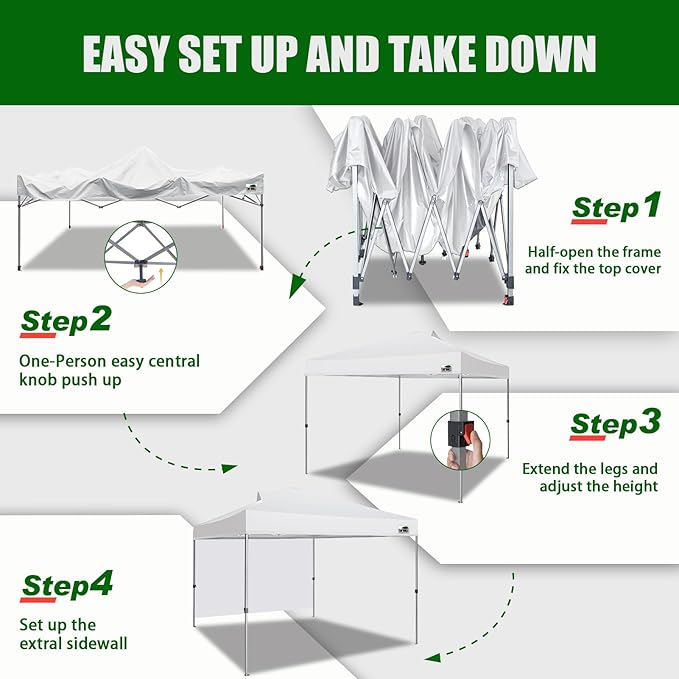 EASY SET UP AND TAKE DOWN

Step1
Half-open the frame and fix the top cover

Step2
One-Person easy central knob push up

Step3
Extend the legs and adjust the height

Step4
Set up the extral sidewall