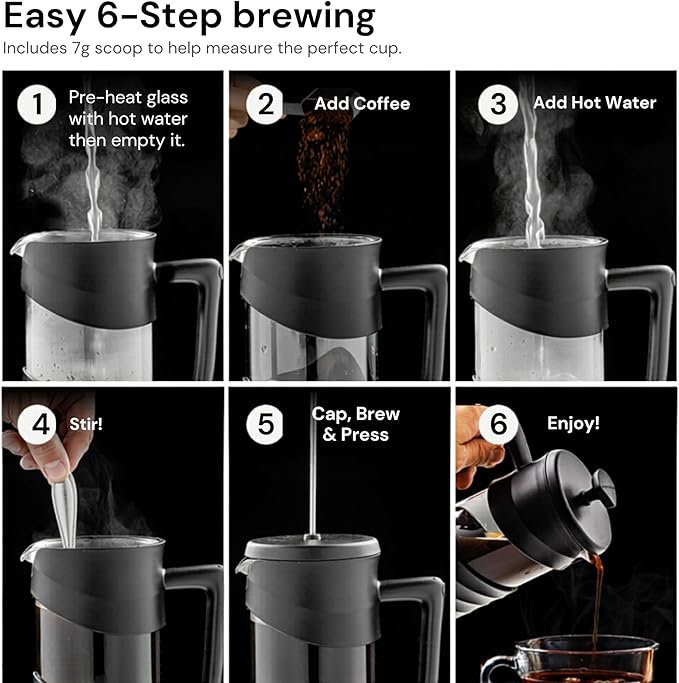 Easy 6-Step brewing
Includes 7g scoop to help measure the perfect cup.

1 Pre-heat glass with hot water then empty it.

2 Add Coffee

3 Add Hot Water

4 Stir!

5 Cap, Brew & Press

6 Enjoy!