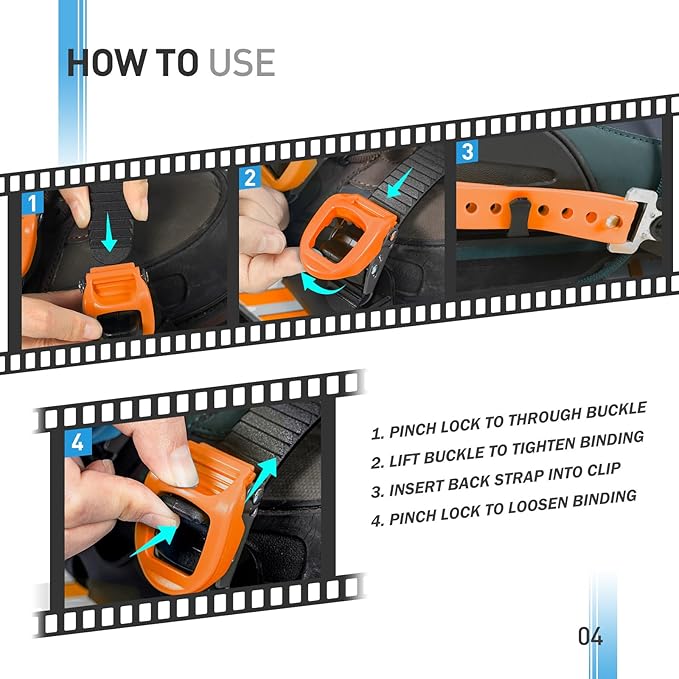 HOW TO USE

1

2

3

4

1. PINCH LOCK TO THROUGH BUCKLE
2. LIFT BUCKLE TO TIGHTEN BINDING
3. INSERT BACK STRAP INTO CLIP
4. PINCH LOCK TO LOOSEN BINDING

04