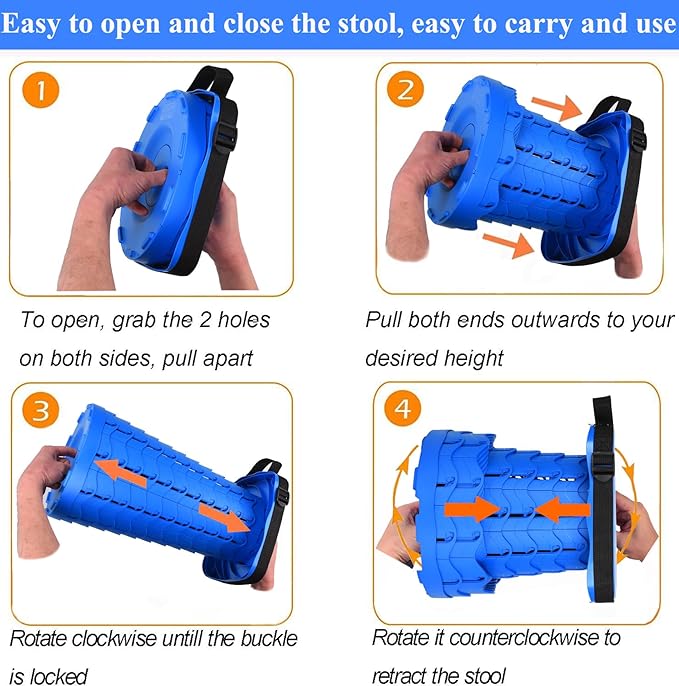 Easy to open and close the stool, easy to carry and use

1

To open, grab the 2 holes on both sides, pull apart

2

Pull both ends outwards to your desired height

3

Rotate clockwise untill the buckle is locked

4

Rotate it counterclockwise to retract the stool