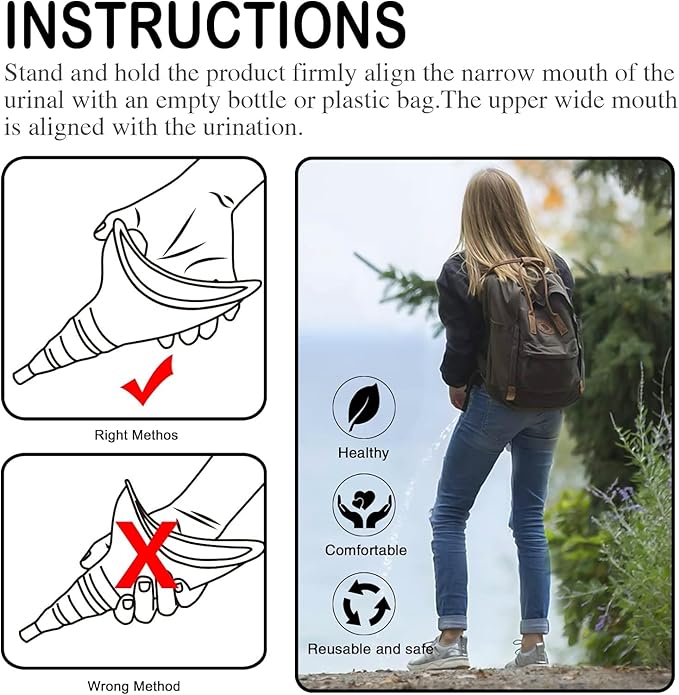 INSTRUCTIONS

Stand and hold the product firmly align the narrow mouth of the urinal with an empty bottle or plastic bag.The upper wide mouth is aligned with the urination.

Right Methos

Wrong Method

Healthy

Comfortable

Reusable and safe