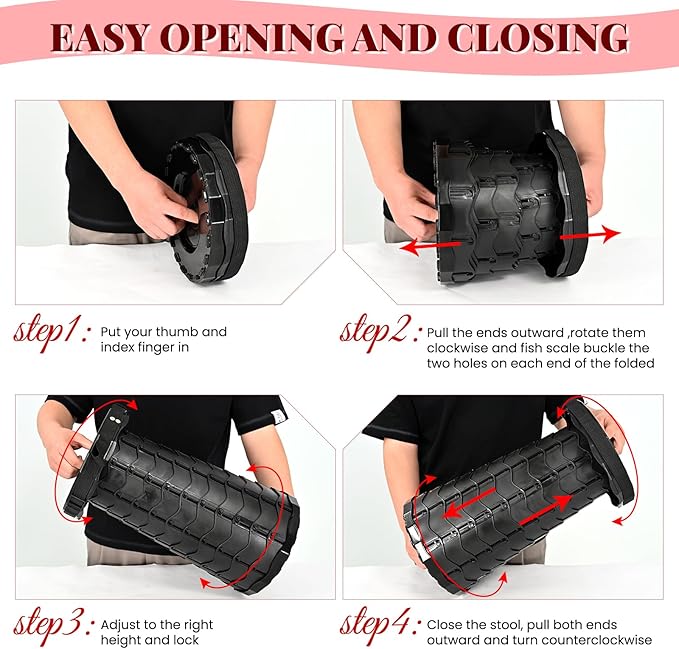 EASY OPENING AND CLOSING

step1: Put your thumb and index finger in

step2: Pull the ends outward ,rotate them clockwise and fish scale buckle the two holes on each end of the folded

step3: Adjust to the right height and lock

step4: Close the stool, pull both ends outward and turn counterclockwise