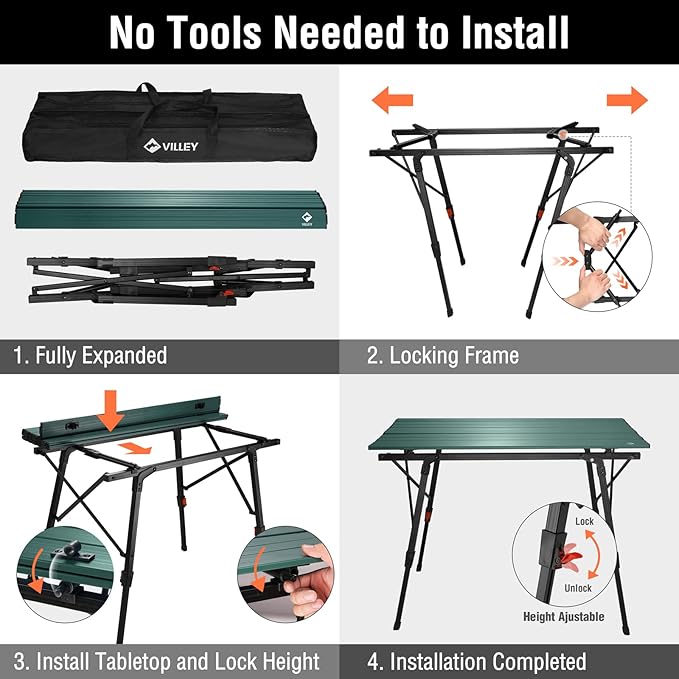 No Tools Needed to Install

VILLEY

VILLEY

1. Fully Expanded

2. Locking Frame

3. Install Tabletop and Lock Height

Lock

Unlock

Height Ajustable

4. Installation Completed