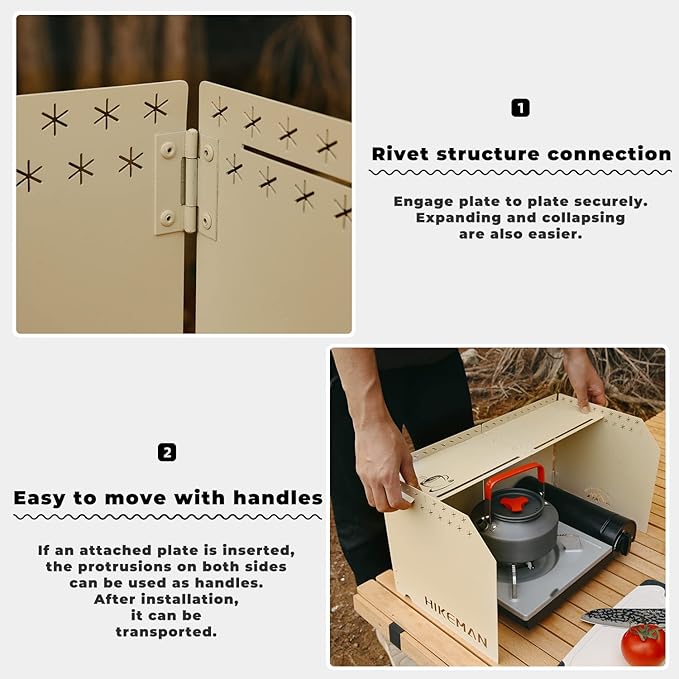 1

Rivet structure connection

Engage plate to plate securely. Expanding and collapsing are also easier.

2

Easy to move with handles

If an attached plate is inserted, the protrusions on both sides can be used as handles. After installation, it can be transported.

HIKEMAN