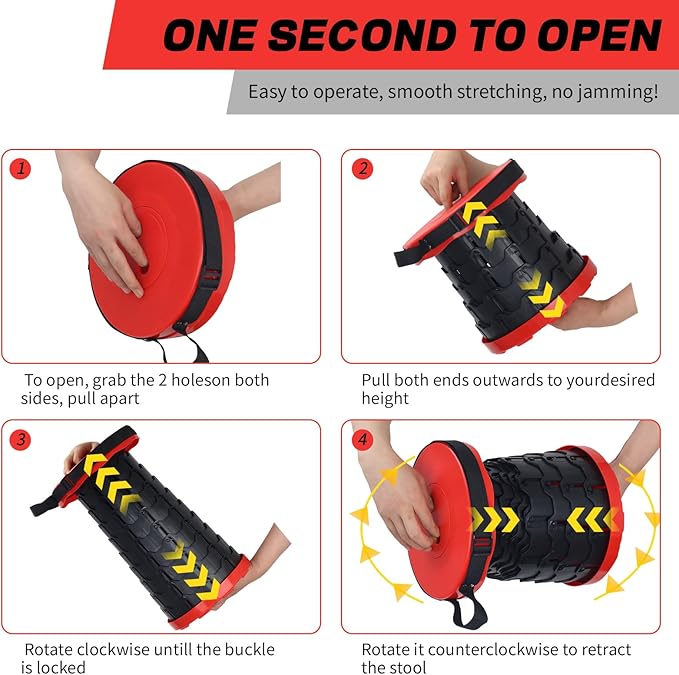 ONE SECOND TO OPEN

Easy to operate, smooth stretching, no jamming!

1

To open, grab the 2 holeson both sides, pull apart

2

Pull both ends outwards to yourdesired height

3

Rotate clockwise untill the buckle is locked

4

Rotate it counterclockwise to retract the stool