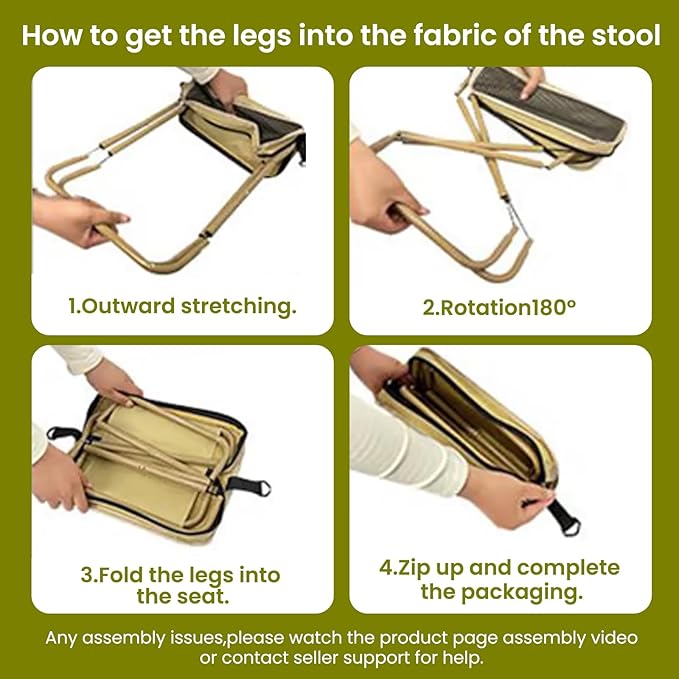 How to get the legs into the fabric of the stool

1.Outward stretching.

2.Rotation180°

3.Fold the legs into the seat.

4.Zip up and complete the packaging.

Any assembly issues,please watch the product page assembly video or contact seller support for help.