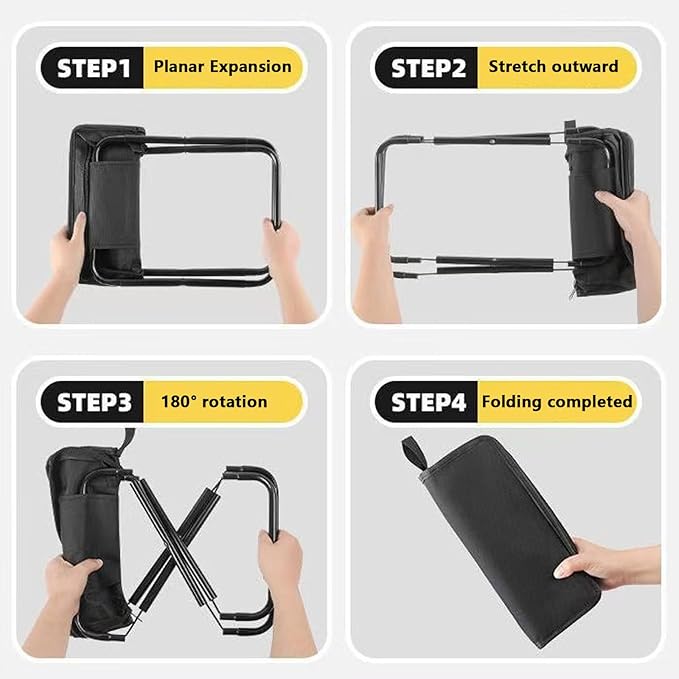 STEP1 Planar Expansion

STEP2 Stretch outward

STEP3 180° rotation

STEP4 Folding completed