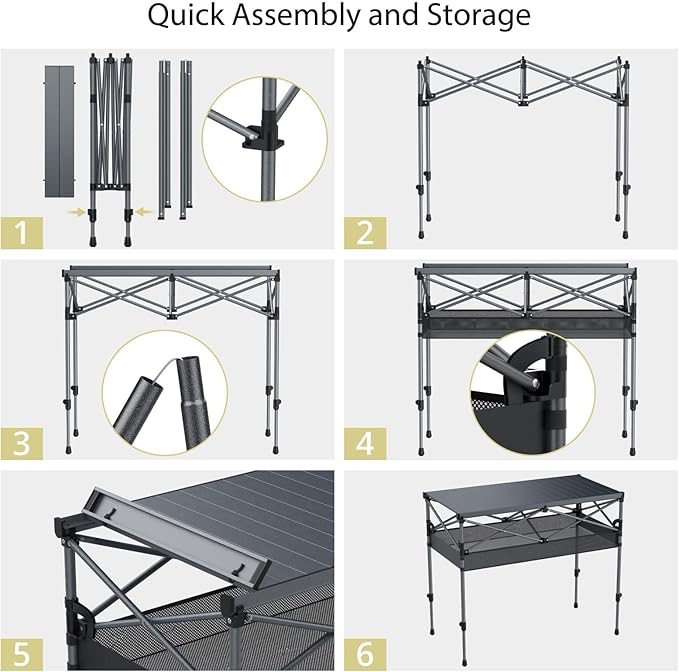 Quick Assembly and Storage

1

2

3

4

5

6