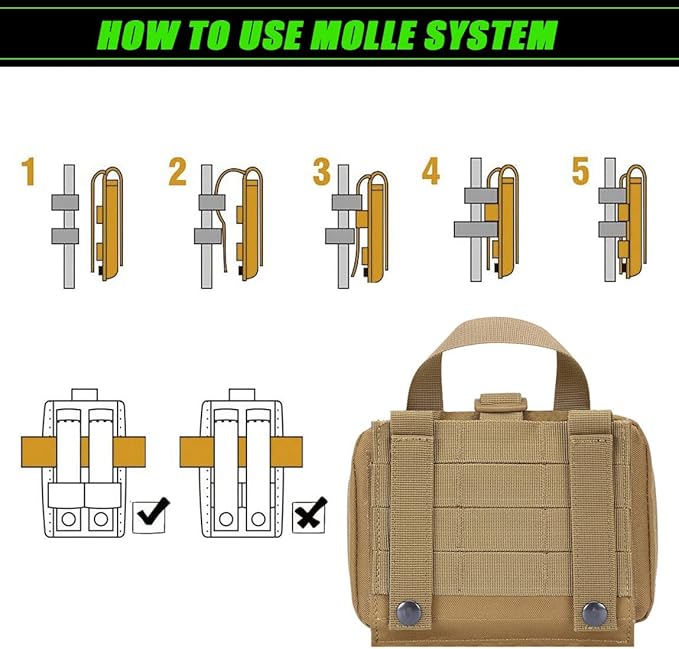 HOW TO USE MOLLE SYSTEM

1

2

3

4

5