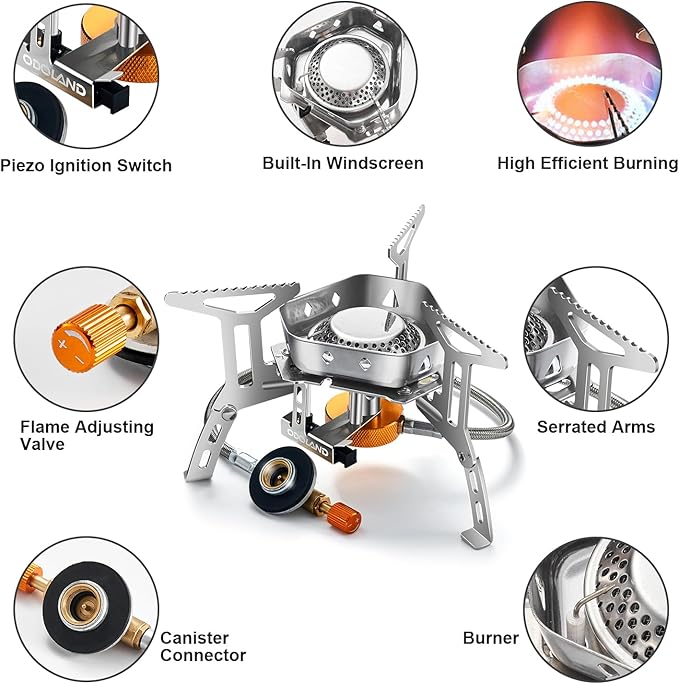 ODOLAND

Piezo Ignition Switch

Built-In Windscreen

High Efficient Burning

+ −

Flame Adjusting Valve

ODOLAND

Serrated Arms

Canister Connector

Burner