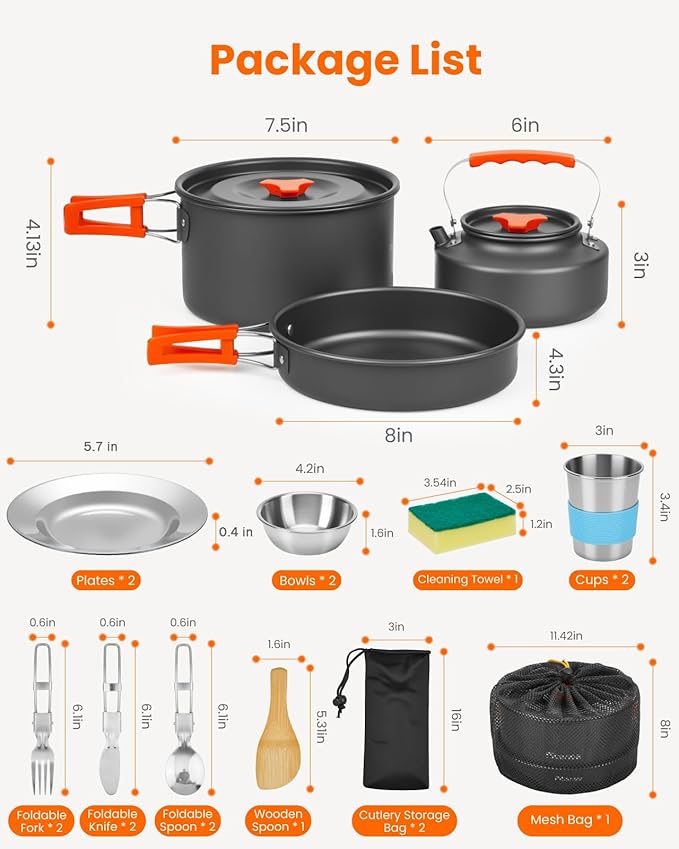 Package List

7.5in
6in
4.13in
3in
4.3in
8in

5.7 in
0.4 in
Plates * 2

4.2in
1.6in
Bowls * 2

3.54in
2.5in
1.2in
Cleaning Towel * 1

3in
3.4in
Cups * 2

0.6in
6.1in
Foldable Fork * 2

0.6in
6.1in
Foldable Knife * 2

0.6in
6.1in
Foldable Spoon * 2

1.6in
5.3in
Wooden Spoon * 1

3in
16in
Cutlery Storage Bag * 2

11.42in
8in
Mesh Bag * 1