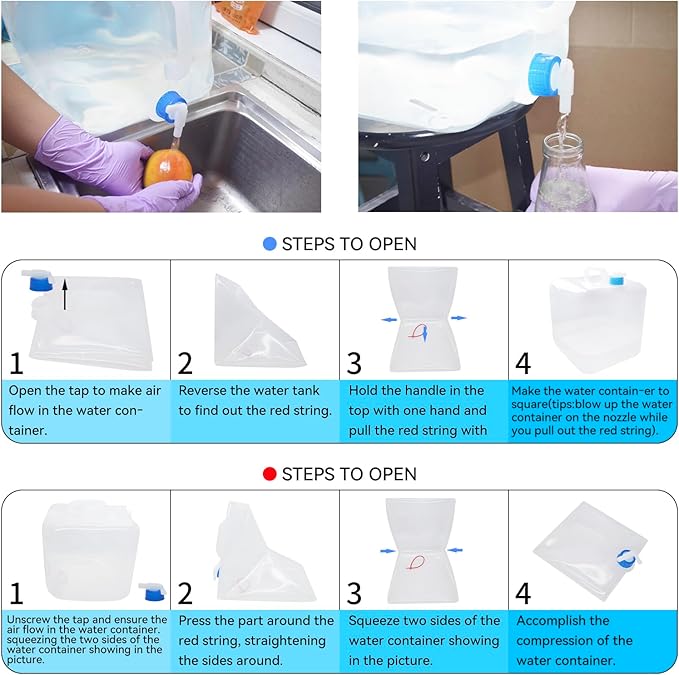 STEPS TO OPEN

1
Open the tap to make air flow in the water container.

2
Reverse the water tank to find out the red string.

3
Hold the handle in the top with one hand and pull the red string with

4
Make the water contain-er to square(tips:blow up the water container on the nozzle while you pull out the red string).

STEPS TO OPEN

1
Unscrew the tap and ensure the air flow in the water container. squeezing the two sides of the water container showing in the picture.

2
Press the part around the red string, straightening the sides around.

3
Squeeze two sides of the water container showing in the picture.

4
Accomplish the compression of the water container.