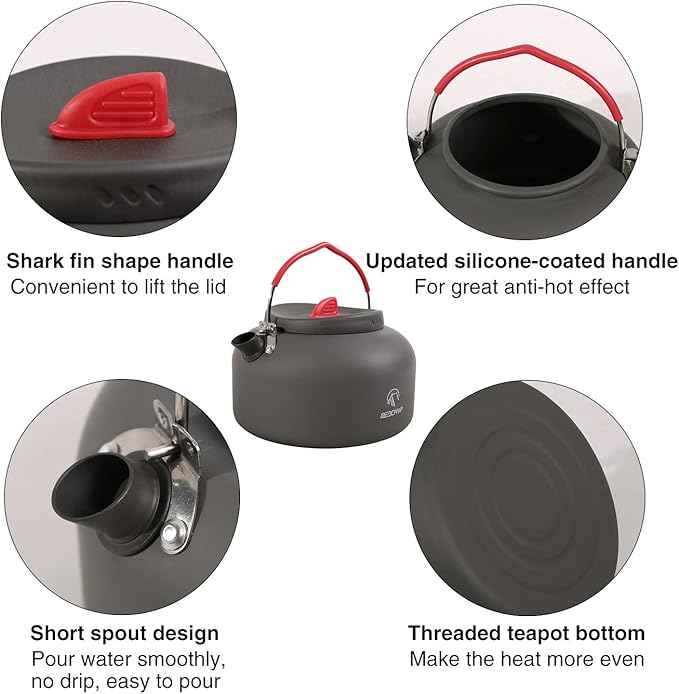 Shark fin shape handle
Convenient to lift the lid

Updated silicone-coated handle
For great anti-hot effect

REDCAMP

Short spout design
Pour water smoothly, no drip, easy to pour

Threaded teapot bottom
Make the heat more even