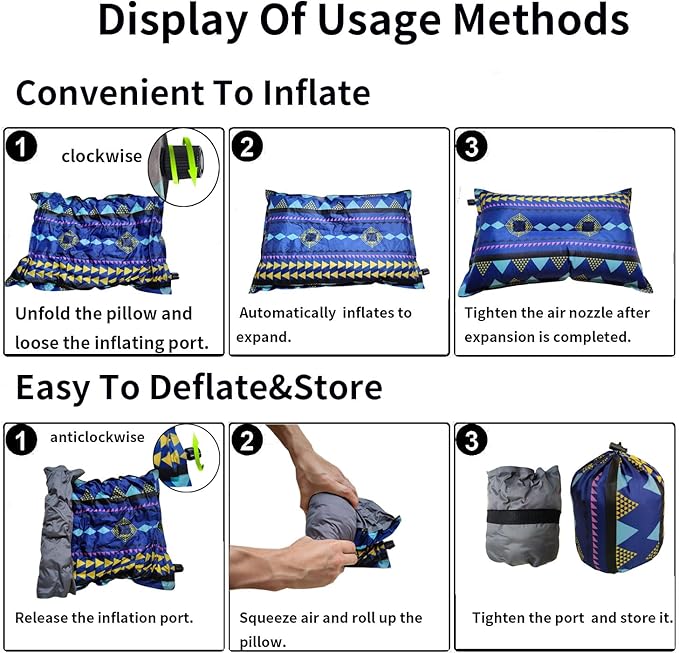 Display Of Usage Methods

Convenient To Inflate

1 clockwise

Unfold the pillow and loose the inflating port.

2

Automatically inflates to expand.

3

Tighten the air nozzle after expansion is completed.

Easy To Deflate&Store

1 anticlockwise

Release the inflation port.

2

Squeeze air and roll up the pillow.

3

Tighten the port and store it.