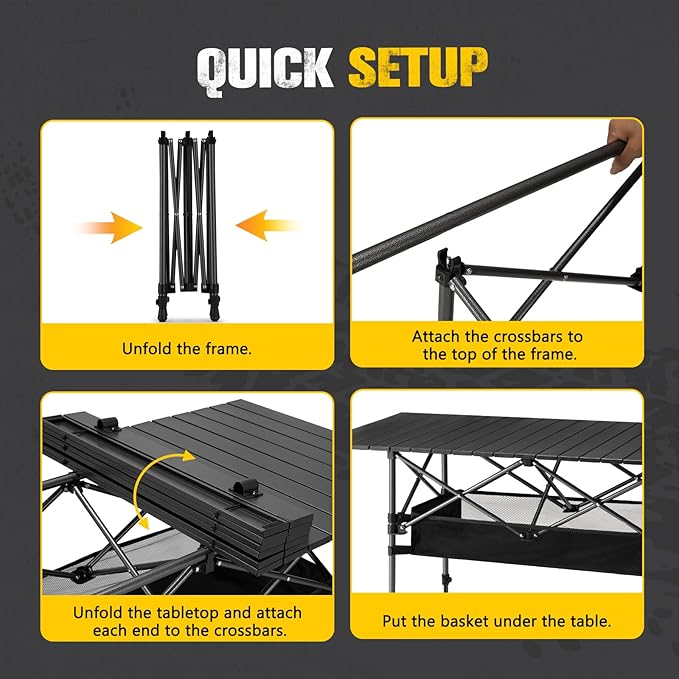 QUICK SETUP

Unfold the frame.

Attach the crossbars to the top of the frame.

Unfold the tabletop and attach each end to the crossbars.

Put the basket under the table.