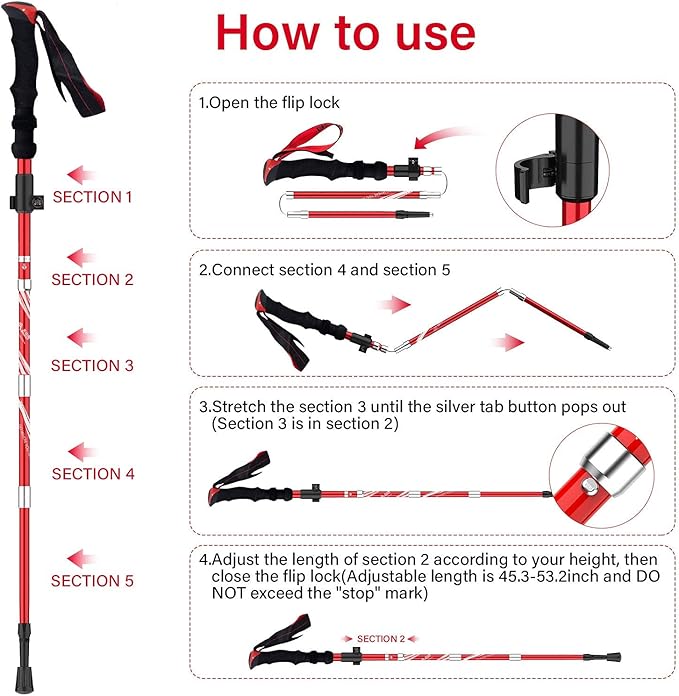 How to use

SECTION 1

SECTION 2

SECTION 3

SECTION 4

SECTION 5

1.Open the flip lock

2.Connect section 4 and section 5

3.Stretch the section 3 until the silver tab button pops out (Section 3 is in section 2)

4.Adjust the length of section 2 according to your height, then close the flip lock(Adjustable length is 45.3-53.2inch and DO NOT exceed the "stop" mark)

SECTION 2