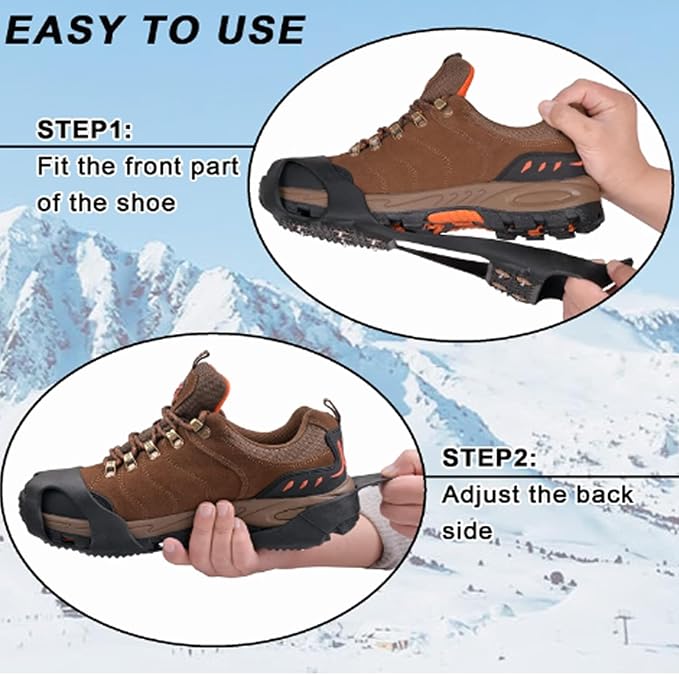 EASY TO USE

STEP1:
Fit the front part of the shoe

STEP2:
Adjust the back side