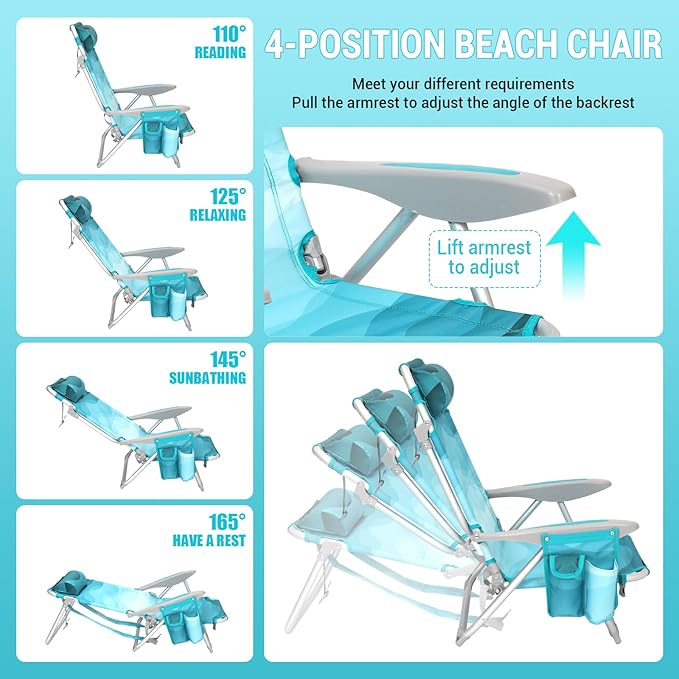 110°
READING

125°
RELAXING

145°
SUNBATHING

165°
HAVE A REST

4-POSITION BEACH CHAIR

Meet your different requirements
Pull the armrest to adjust the angle of the backrest

Lift armrest to adjust