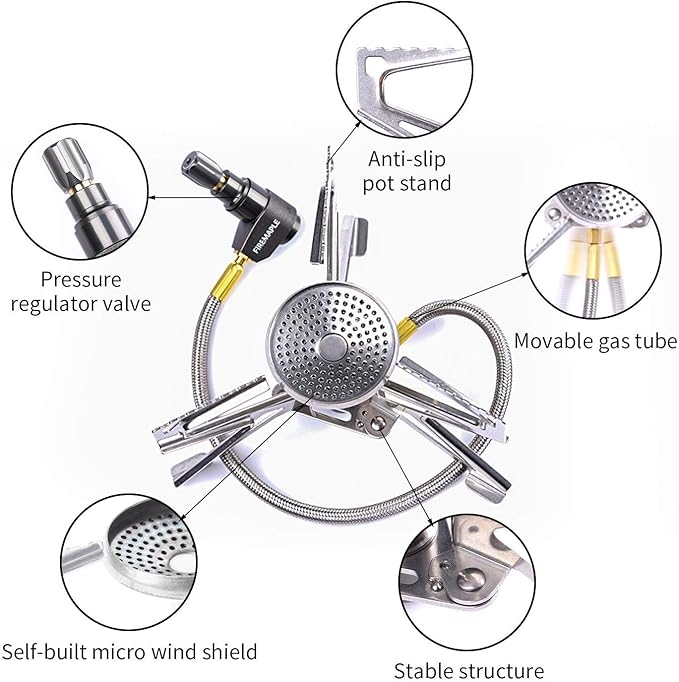 Anti-slip
pot stand

Pressure
regulator valve

FIREMAPLE

Movable gas tube

Self-built micro wind shield

Stable structure