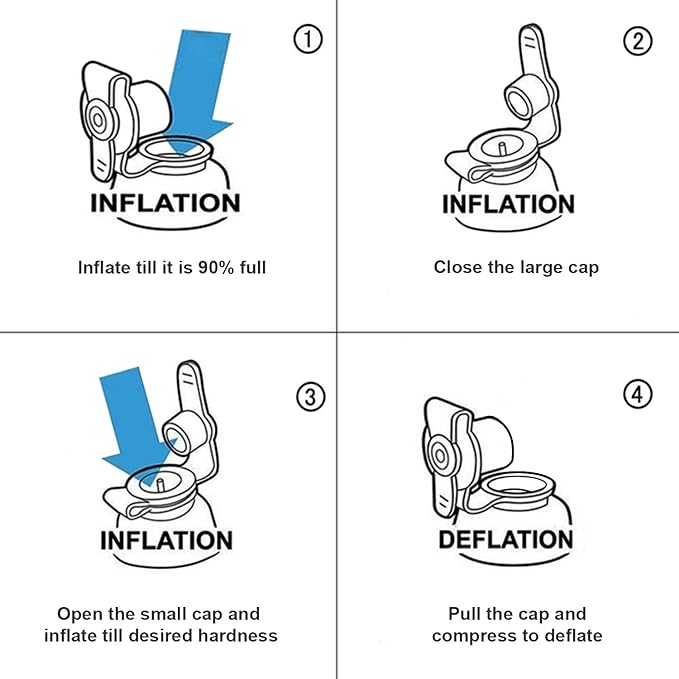 ①

INFLATION

Inflate till it is 90% full

②

INFLATION

Close the large cap

③

INFLATION

Open the small cap and inflate till desired hardness

④

DEFLATION

Pull the cap and compress to deflate