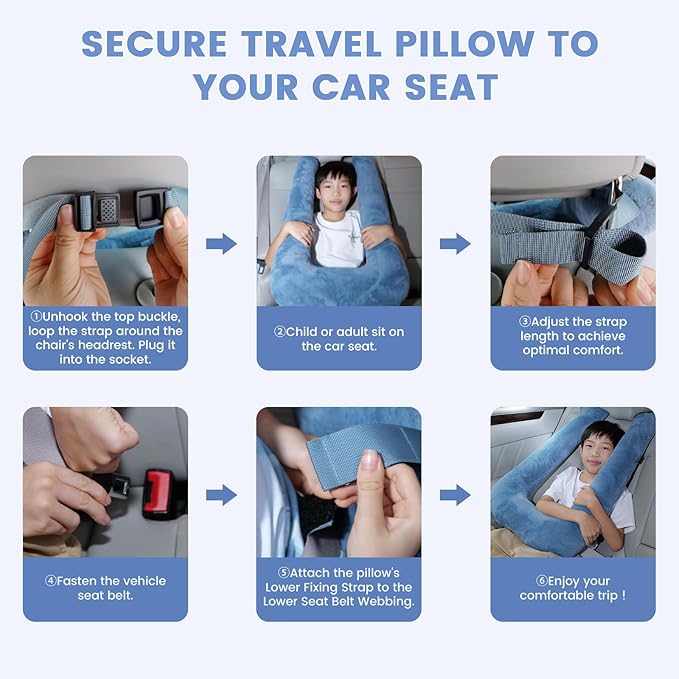 SECURE TRAVEL PILLOW TO YOUR CAR SEAT

①Unhook the top buckle, loop the strap around the chair's headrest. Plug it into the socket.

②Child or adult sit on the car seat.

③Adjust the strap length to achieve optimal comfort.

④Fasten the vehicle seat belt.

⑤Attach the pillow's Lower Fixing Strap to the Lower Seat Belt Webbing.

⑥Enjoy your comfortable trip !