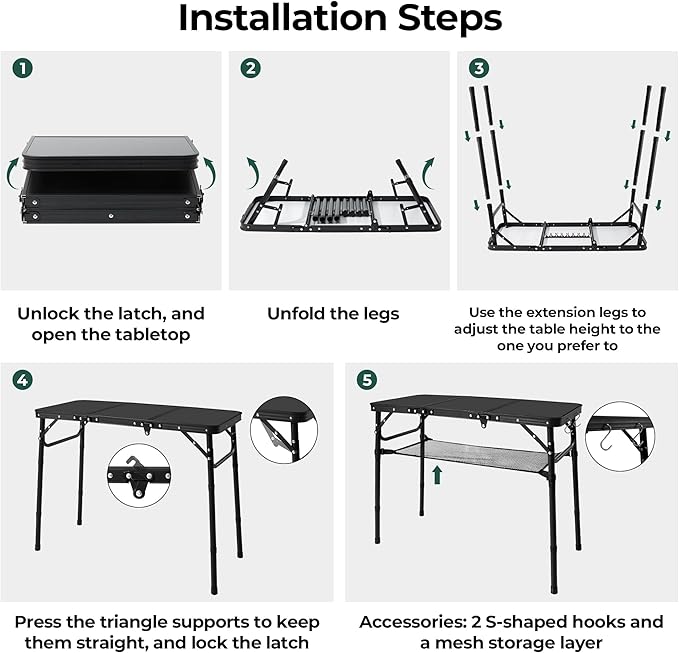 Installation Steps

1

Unlock the latch, and open the tabletop

2

Unfold the legs

3

Use the extension legs to adjust the table height to the one you prefer to

4

Press the triangle supports to keep them straight, and lock the latch

5

Accessories: 2 S-shaped hooks and a mesh storage layer