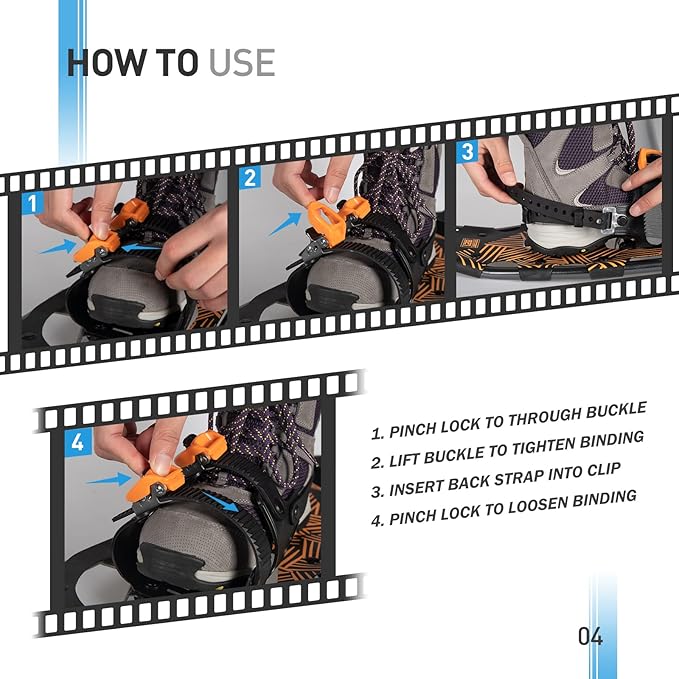 HOW TO USE

1

2

3

4

1. PINCH LOCK TO THROUGH BUCKLE
2. LIFT BUCKLE TO TIGHTEN BINDING
3. INSERT BACK STRAP INTO CLIP
4. PINCH LOCK TO LOOSEN BINDING

04