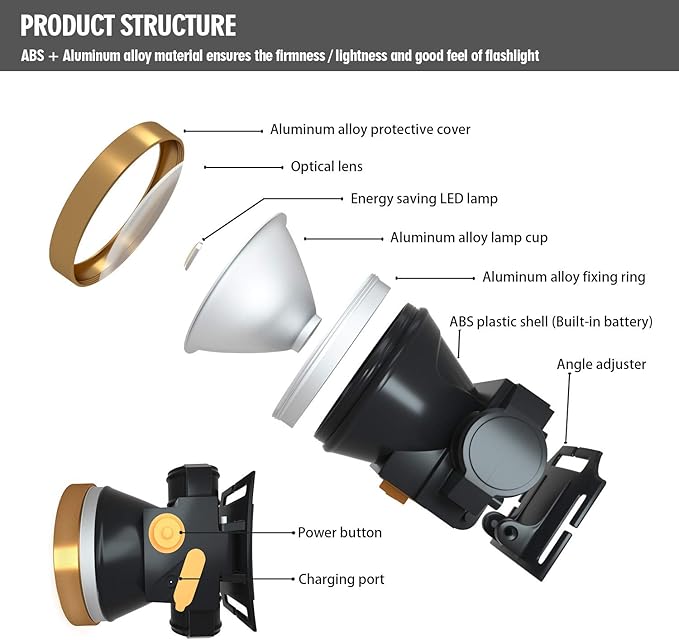 PRODUCT STRUCTURE

ABS + Aluminum alloy material ensures the firmness / lightness and good feel of flashlight

Aluminum alloy protective cover

Optical lens

Energy saving LED lamp

Aluminum alloy lamp cup

Aluminum alloy fixing ring

ABS plastic shell (Built-in battery)

Angle adjuster

Power button

Charging port