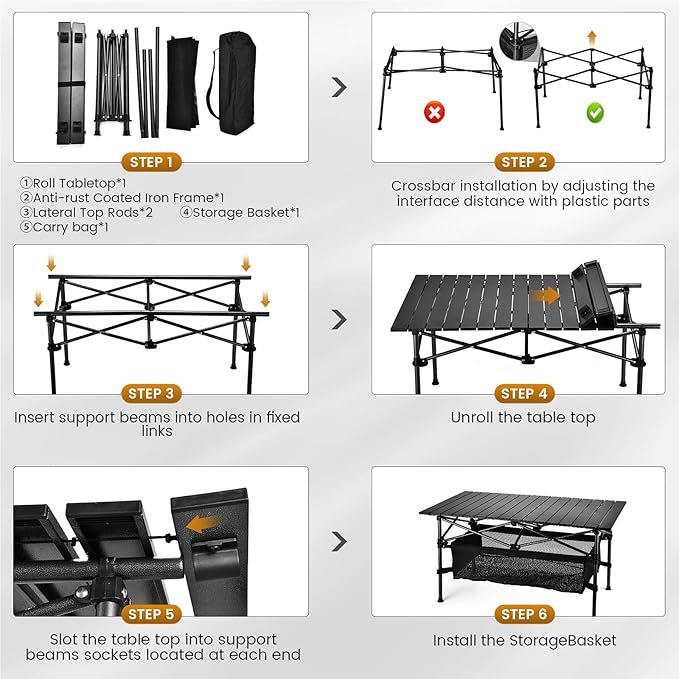 STEP 1

①Roll Tabletop*1
②Anti-rust Coated Iron Frame*1
③Lateral Top Rods*2 ④Storage Basket*1
⑤Carry bag*1

STEP 2

Crossbar installation by adjusting the interface distance with plastic parts

STEP 3

Insert support beams into holes in fixed links

STEP 4

Unroll the table top

STEP 5

Slot the table top into support beams sockets located at each end

STEP 6

Install the StorageBasket