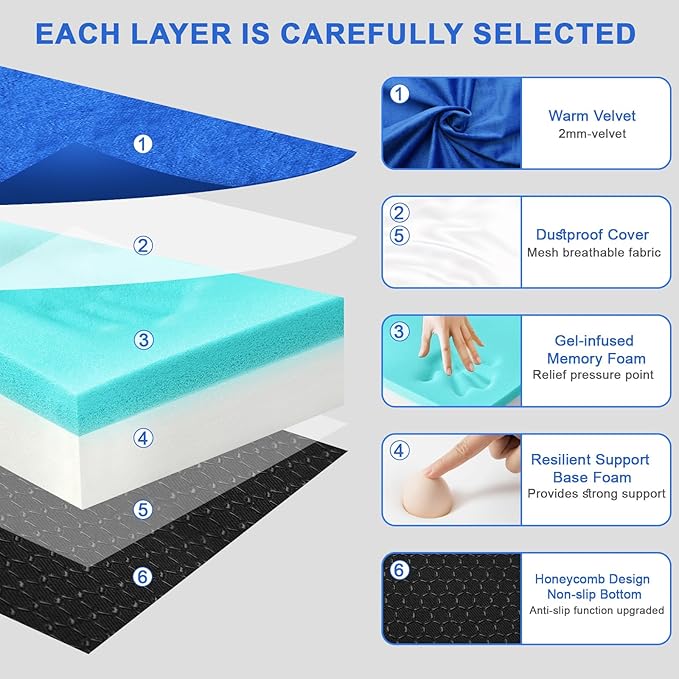 EACH LAYER IS CAREFULLY SELECTED

1

2

3

4

5

6

1

Warm Velvet
2mm-velvet

2
5

Dustproof Cover
Mesh breathable fabric

3

Gel-infused Memory Foam
Relief pressure point

4

Resilient Support Base Foam
Provides strong support

6

Honeycomb Design Non-slip Bottom
Anti-slip function upgraded