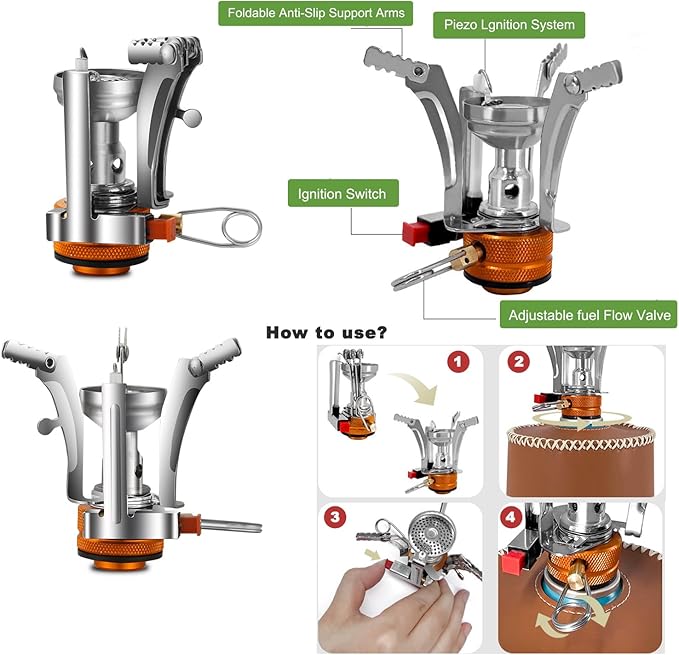 Foldable Anti-Slip Support Arms

Piezo Lgnition System

Ignition Switch

Adjustable fuel Flow Valve

How to use?

1

2

3

4