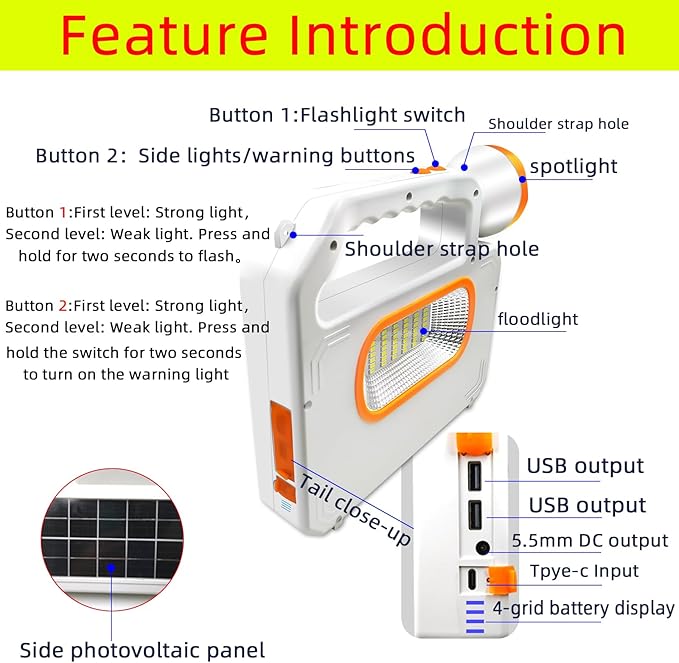 Feature Introduction

Button 1:Flashlight switch

Shoulder strap hole

Button 2: Side lights/warning buttons

spotlight

Button 1:First level: Strong light, Second level: Weak light. Press and hold for two seconds to flash。

Shoulder strap hole

Button 2:First level: Strong light, Second level: Weak light. Press and hold the switch for two seconds to turn on the warning light

floodlight

Tail close-up

USB output

USB output

5.5mm DC output

Tpye-c Input

4-grid battery display

Side photovoltaic panel