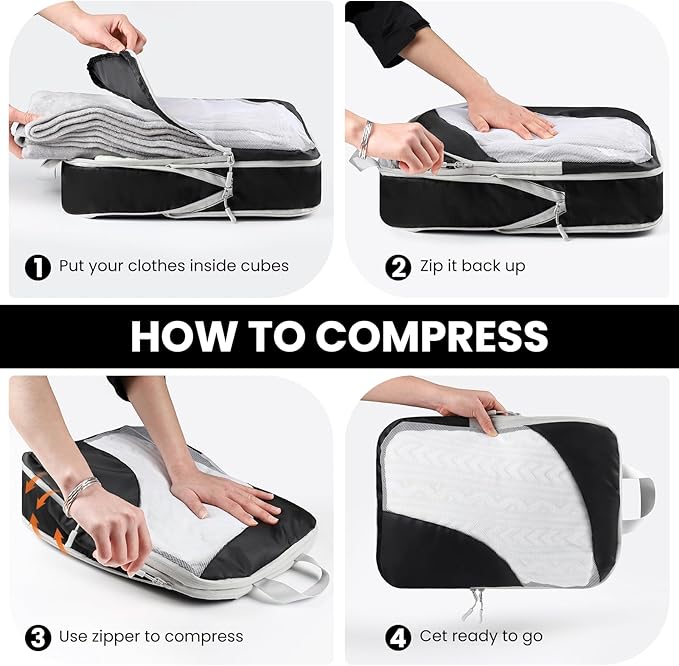 1 Put your clothes inside cubes

2 Zip it back up

HOW TO COMPRESS

3 Use zipper to compress

4 Cet ready to go