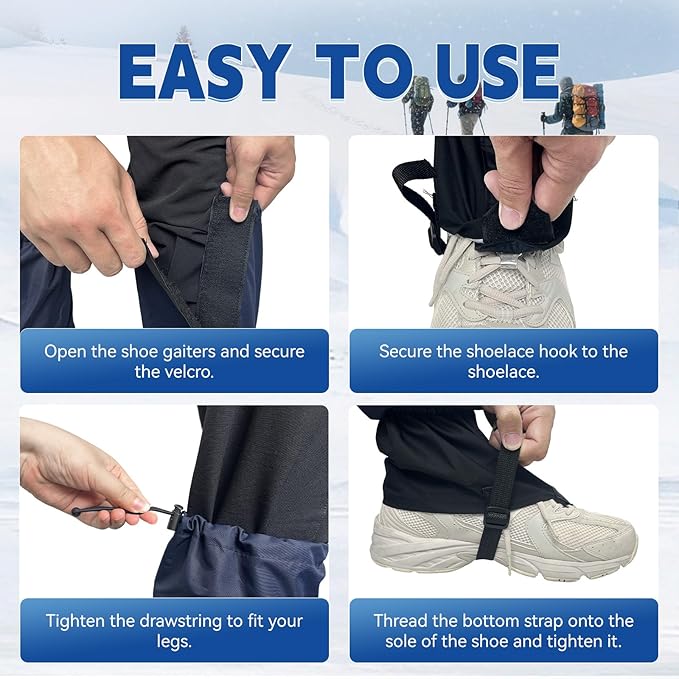 EASY TO USE

Open the shoe gaiters and secure the velcro.

Secure the shoelace hook to the shoelace.

Tighten the drawstring to fit your legs.

Thread the bottom strap onto the sole of the shoe and tighten it.