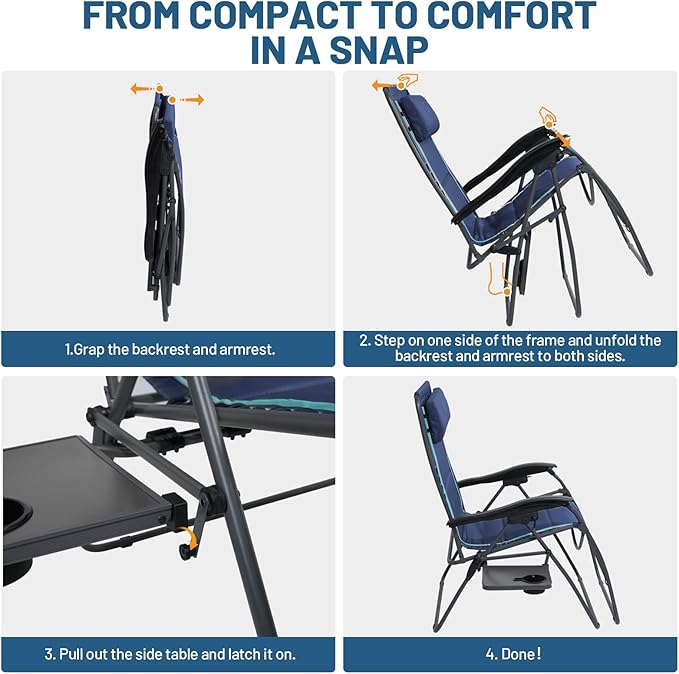 FROM COMPACT TO COMFORT IN A SNAP

1.Grap the backrest and armrest.

2. Step on one side of the frame and unfold the backrest and armrest to both sides.

3. Pull out the side table and latch it on.

4. Done!