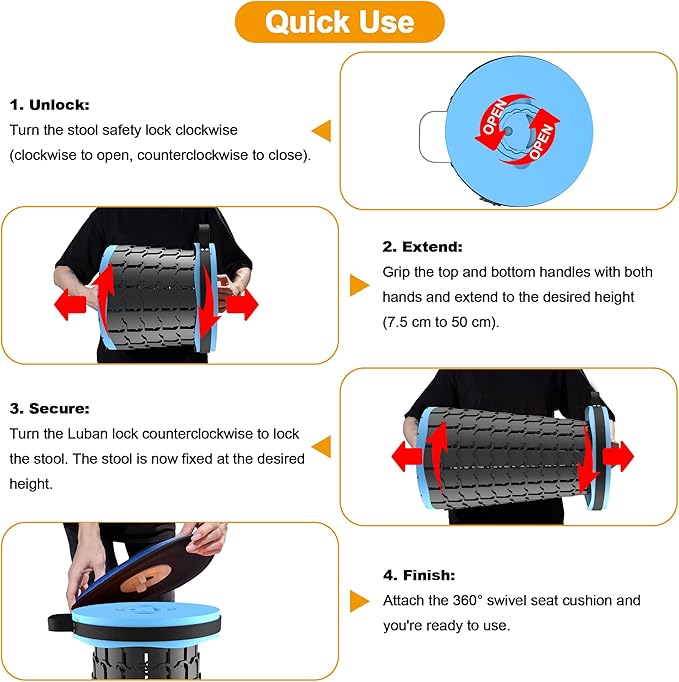 Quick Use

1. Unlock:
Turn the stool safety lock clockwise (clockwise to open, counterclockwise to close).

OPEN
OPEN

2. Extend:
Grip the top and bottom handles with both hands and extend to the desired height (7.5 cm to 50 cm).

3. Secure:
Turn the Luban lock counterclockwise to lock the stool. The stool is now fixed at the desired height.

4. Finish:
Attach the 360° swivel seat cushion and you're ready to use.