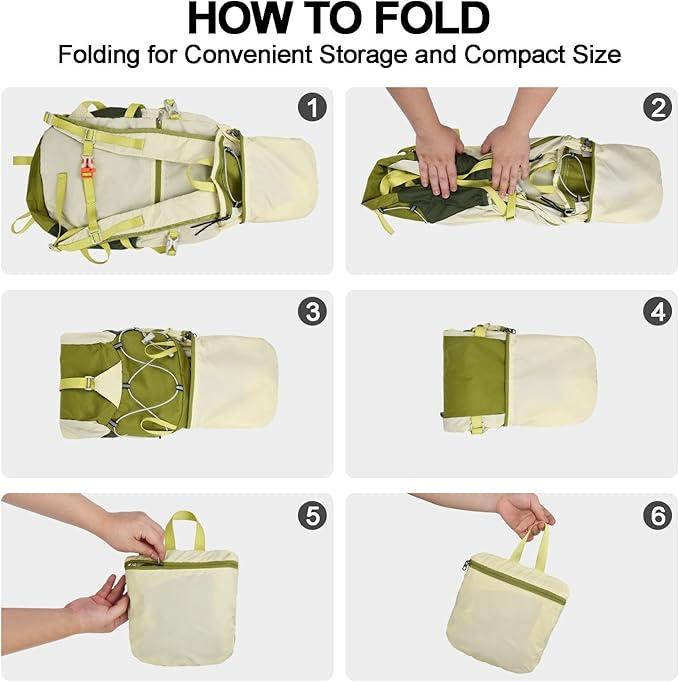 HOW TO FOLD
Folding for Convenient Storage and Compact Size

1

2

3

4

5

6