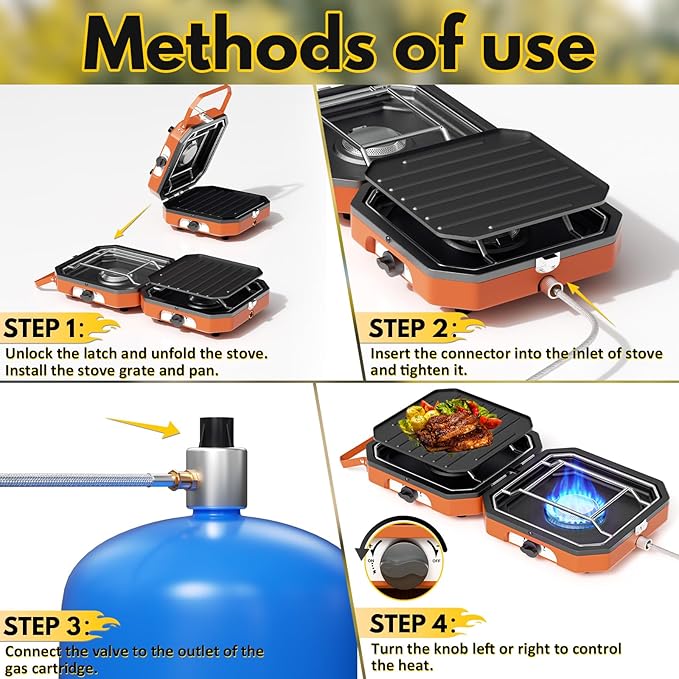 Methods of use

STEP 1:
Unlock the latch and unfold the stove. Install the stove grate and pan.

STEP 2:
Insert the connector into the inlet of stove and tighten it.

STEP 3:
Connect the valve to the outlet of the gas cartridge.

ON
OFF

STEP 4:
Turn the knob left or right to control the heat.