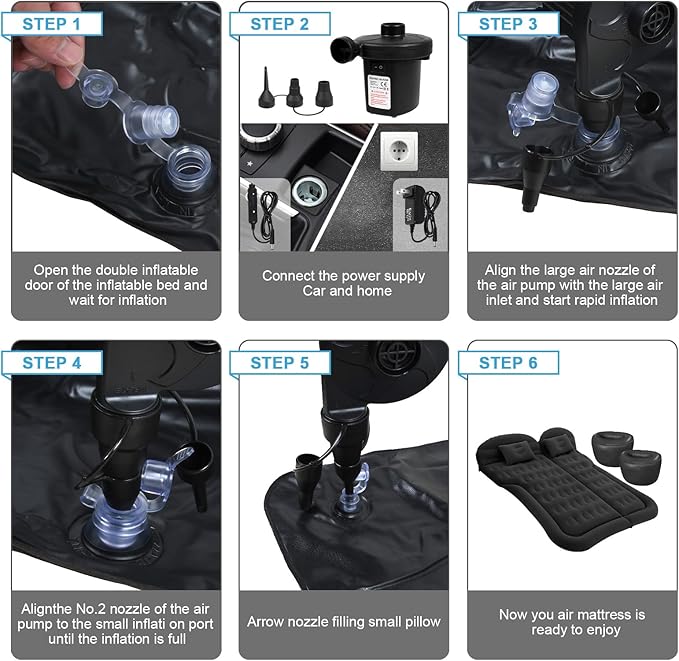 STEP 1

Open the double inflatable door of the inflatable bed and wait for inflation

STEP 2

Connect the power supply Car and home

STEP 3

Align the large air nozzle of the air pump with the large air inlet and start rapid inflation

STEP 4

Alignthe No.2 nozzle of the air pump to the small inflati on port until the inflation is full

STEP 5

Arrow nozzle filling small pillow

STEP 6

Now you air mattress is ready to enjoy