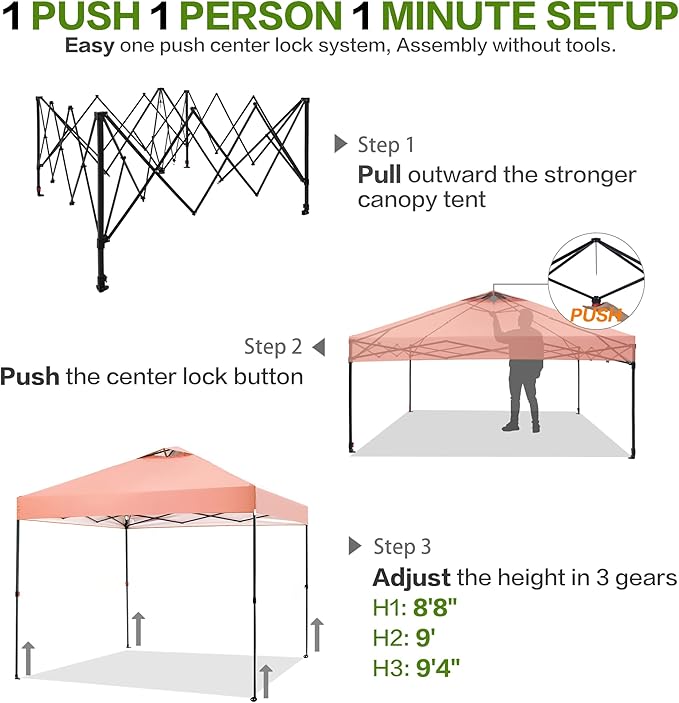 1 PUSH 1 PERSON 1 MINUTE SETUP
Easy one push center lock system, Assembly without tools.

Step 1
Pull outward the stronger canopy tent

PUSH

Step 2
Push the center lock button

Step 3
Adjust the height in 3 gears
H1: 8'8"
H2: 9'
H3: 9'4"