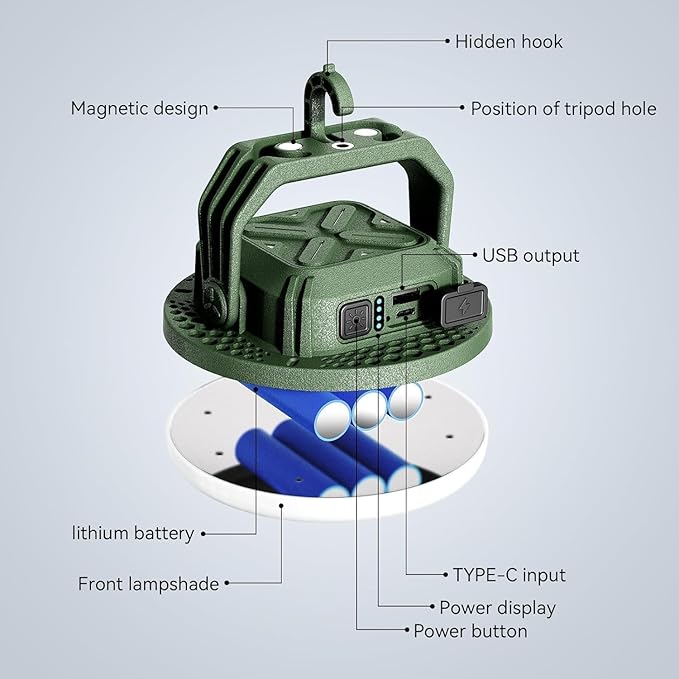 Hidden hook

Magnetic design

Position of tripod hole

USB output

lithium battery

Front lampshade

TYPE-C input

Power display

Power button