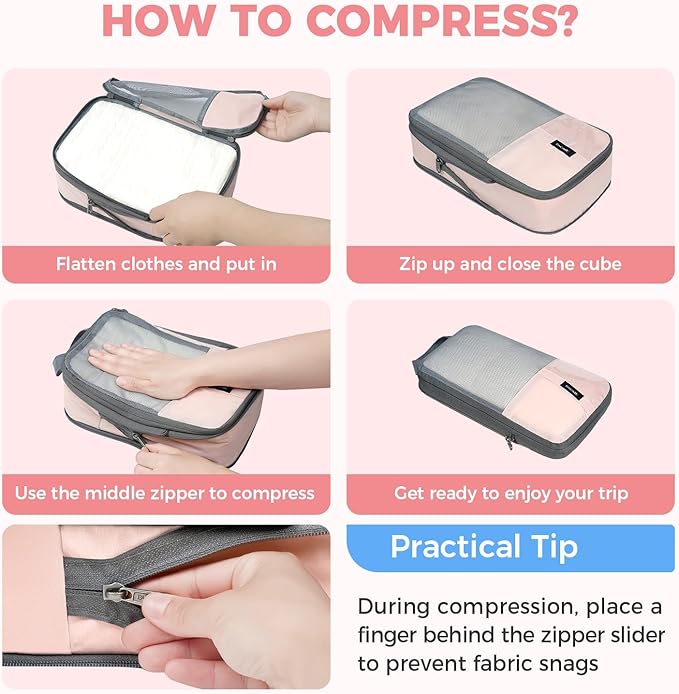 HOW TO COMPRESS?

Flatten clothes and put in

Zip up and close the cube

Use the middle zipper to compress

Get ready to enjoy your trip

Practical Tip

During compression, place a finger behind the zipper slider to prevent fabric snags